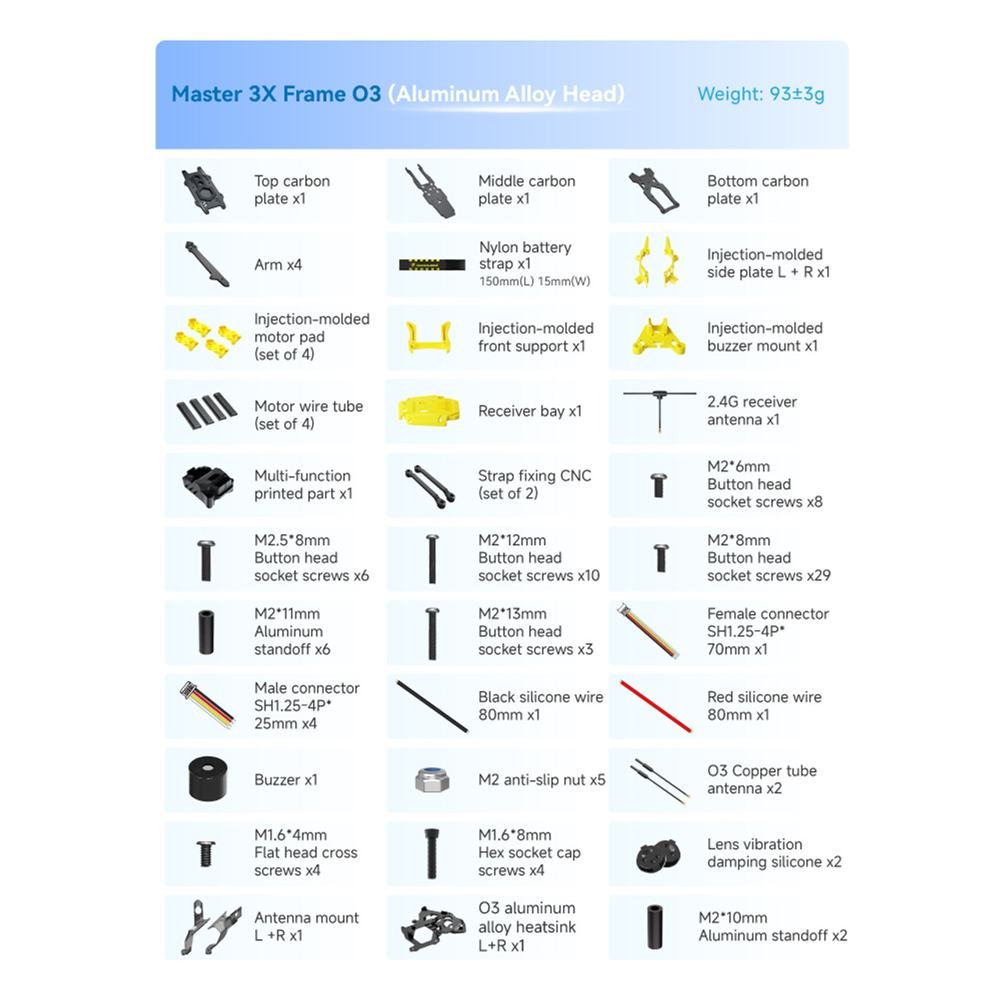 Master 3X Frame O3 (Aluminum Alloy Head)

Weight: 93±3g

Top carbon plate x1

Middle carbon plate x1

Bottom carbon plate x1

Arm x4

Nylon battery strap x1 150mm(L) 15mm(W)

Injection-molded side plate L + R x1

Injection-molded motor pad (set of 4)

Injection-molded front support x1

Injection-molded buzzer mount x1

Motor wire tube (set of 4)

Receiver bay x1

2.4G receiver antenna x1

Multi-function printed part x1

Strap fixing CNC (set of 2)

M2*6mm Button head socket screws x8

M2.5*8mm Button head socket screws x6

M2*12mm Button head socket screws x10

M2*8mm Button head socket screws x29

M2*11mm Aluminum standoff x6

M2*13mm Button head socket screws x3

Female connector SH1.25-4P* 70mm x1

Male connector SH1.25-4P* 25mm x4

Black silicone wire 80mm x1

Red silicone wire 80mm x1

Buzzer x1

M2 anti-slip nut x5

O3 Copper tube antenna x2

M1.6*4mm Flat head cross screws x4

M1.6*8mm Hex socket cap screws x4

Lens vibration damping silicone x2

Antenna mount L +R x1

O3 aluminum alloy heatsink L+R x1

M2*10mm Aluminum standoff x2